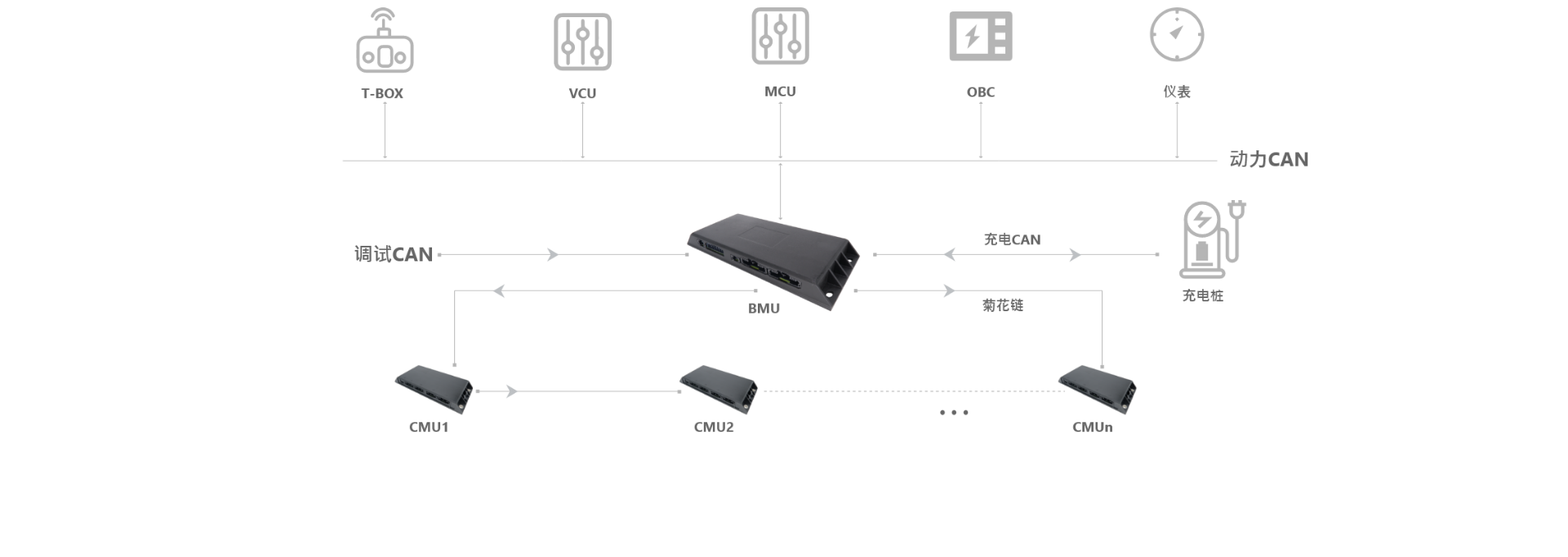 T-BOX
VCU
MCU
OBC
仪表
动力CAN
调试CAN
充电CAN
充电桩
BMU
菊花链
CMU1
CMU2
...
CMUn